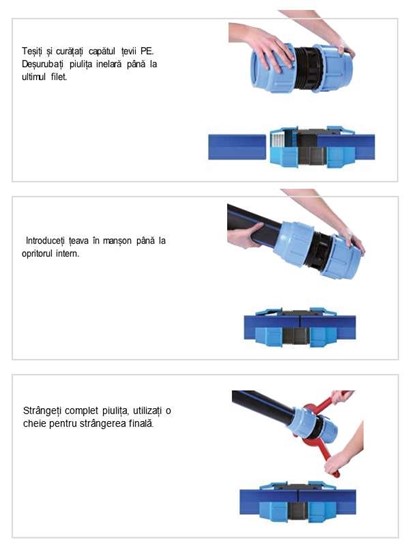 Teșiți și curățați capătul țevii PE. Deșurubați piulița inelară până la ultimul filet.

Introduceți țeava în manșon până la opritorul intern.

Strângeți complet piulița, utilizați o cheie pentru strângerea finală.