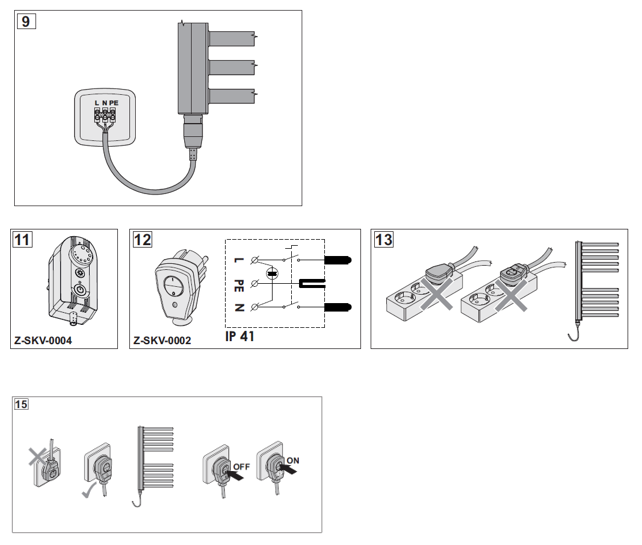 9

L N PE

11

Z-SKV-0004

12

L
PE
N

Z-SKV-0002

IP 41

13

15

OFF

ON