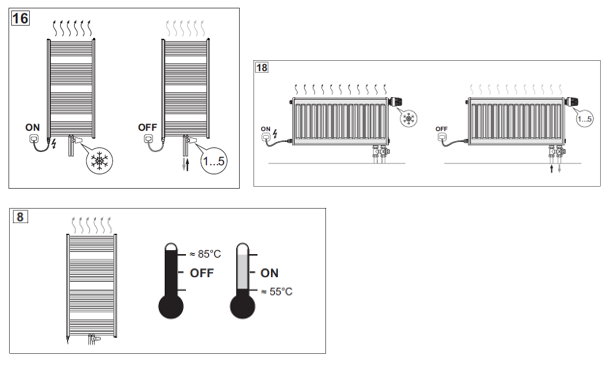 16

ON

OFF

1...5

18

ON

OFF

1...5

8

≈ 85°C

OFF

ON

≈ 55°C