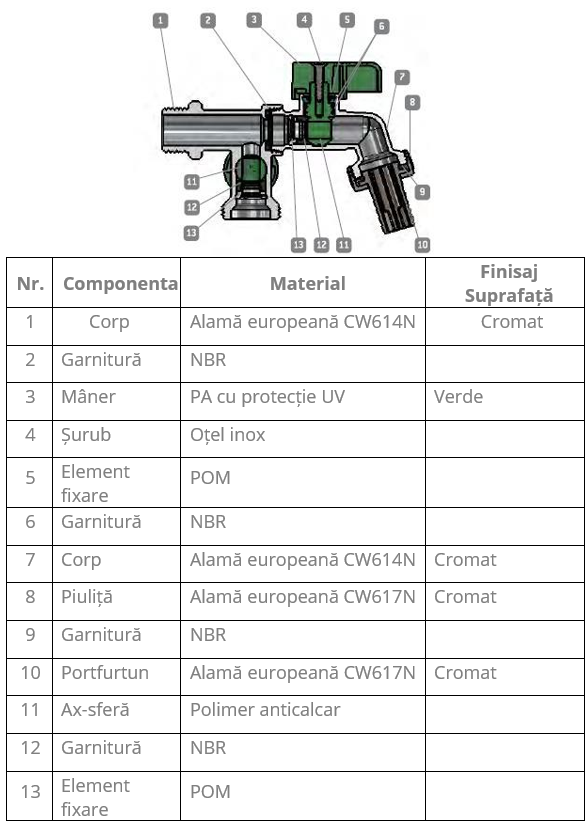 1 2 3 4 5 6 7 8 9 10 11 12 13 13 12 11

| Nr. | Componenta | Material | Finisaj Suprafață |
|---|---|---|---|
| 1 | Corp | Alamă europeană CW614N | Cromat |
| 2 | Garnitură | NBR | |
| 3 | Mâner | PA cu protecție UV | Verde |
| 4 | Șurub | Oțel inox | |
| 5 | Element fixare | POM | |
| 6 | Garnitură | NBR | |
| 7 | Corp | Alamă europeană CW614N | Cromat |
| 8 | Piuliță | Alamă europeană CW617N | Cromat |
| 9 | Garnitură | NBR | |
| 10 | Portfurtun | Alamă europeană CW617N | Cromat |
| 11 | Ax-sferă | Polimer anticalcar | |
| 12 | Garnitură | NBR | |
| 13 | Element fixare | POM | |