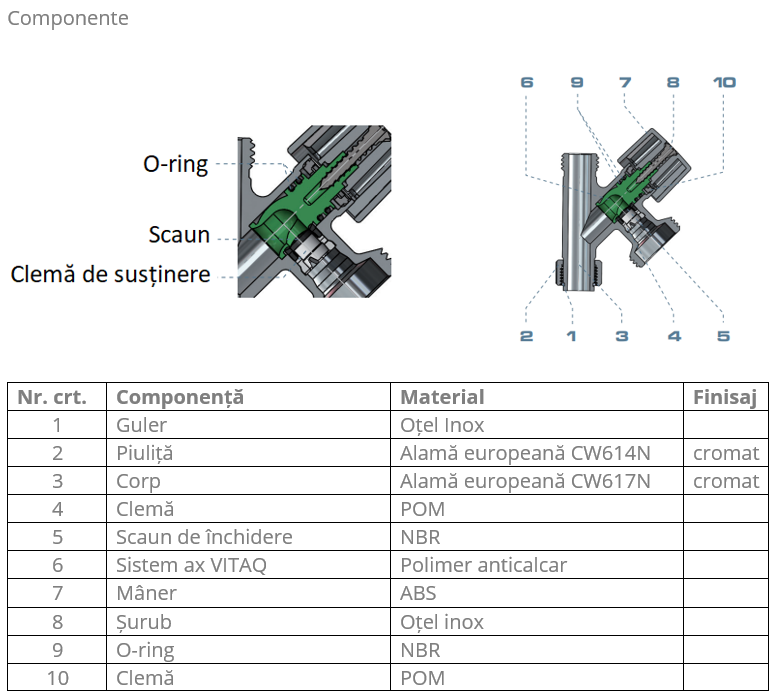 Componente

O-ring
Scaun
Clemă de susținere

6 9 7 8 10

2 1 3 4 5

| Nr. crt. | Componență | Material | Finisaj |
|---|---|---|---|
| 1 | Guler | Oțel Inox | |
| 2 | Piuliță | Alamă europeană CW614N | cromat |
| 3 | Corp | Alamă europeană CW617N | cromat |
| 4 | Clemă | POM | |
| 5 | Scaun de închidere | NBR | |
| 6 | Sistem ax VITAQ | Polimer anticalcar | |
| 7 | Mâner | ABS | |
| 8 | Șurub | Oțel inox | |
| 9 | O-ring | NBR | |
| 10 | Clemă | POM | |