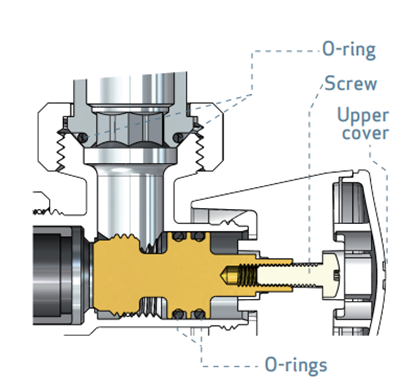 O-ring
Screw
Upper cover
O-rings