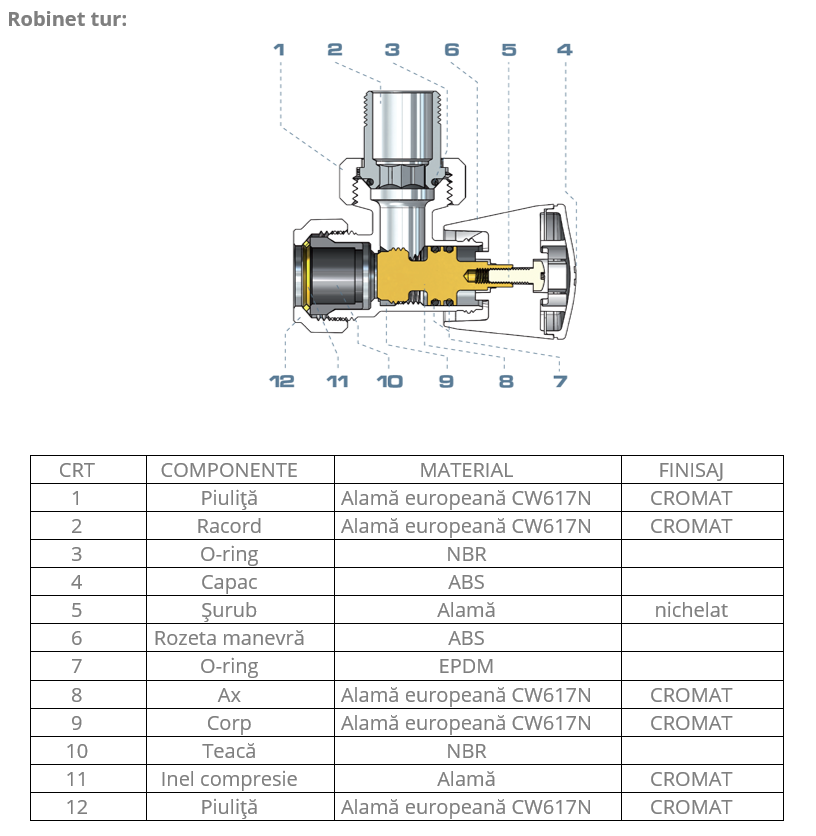 Robinet tur:

1 2 3 6 5 4

12 11 10 9 8 7

| CRT | COMPONENTE | MATERIAL | FINISAJ |
|---|---|---|---|
| 1 | Piuliţă | Alamă europeană CW617N | CROMAT |
| 2 | Racord | Alamă europeană CW617N | CROMAT |
| 3 | O-ring | NBR | |
| 4 | Capac | ABS | |
| 5 | Şurub | Alamă | nichelat |
| 6 | Rozeta manevră | ABS | |
| 7 | O-ring | EPDM | |
| 8 | Ax | Alamă europeană CW617N | CROMAT |
| 9 | Corp | Alamă europeană CW617N | CROMAT |
| 10 | Teacă | NBR | |
| 11 | Inel compresie | Alamă | CROMAT |
| 12 | Piuliţă | Alamă europeană CW617N | CROMAT |