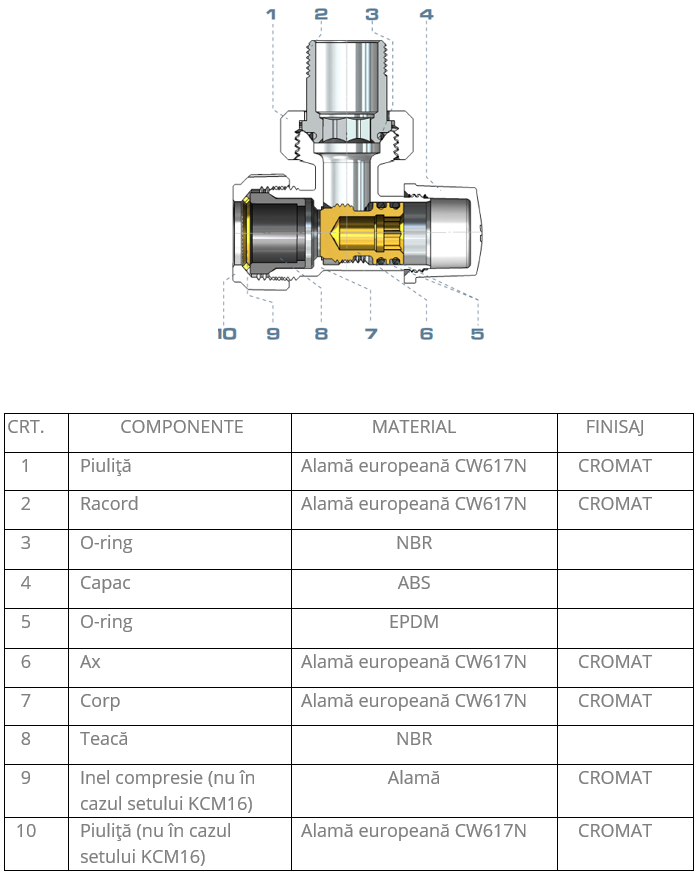 1 2 3 4

10 9 8 7 6 5

| CRT. | COMPONENTE | MATERIAL | FINISAJ |
|---|---|---|---|
| 1 | Piuliţă | Alamă europeană CW617N | CROMAT |
| 2 | Racord | Alamă europeană CW617N | CROMAT |
| 3 | O-ring | NBR | |
| 4 | Capac | ABS | |
| 5 | O-ring | EPDM | |
| 6 | Ax | Alamă europeană CW617N | CROMAT |
| 7 | Corp | Alamă europeană CW617N | CROMAT |
| 8 | Teacă | NBR | |
| 9 | Inel compresie (nu în cazul setului KCM16) | Alamă | CROMAT |
| 10 | Piuliţă (nu în cazul setului KCM16) | Alamă europeană CW617N | CROMAT |