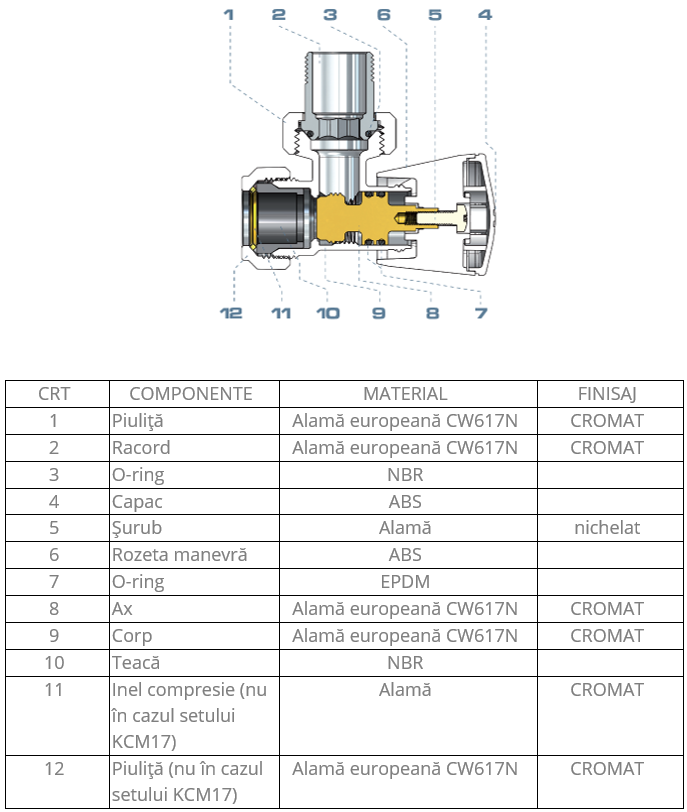 1 2 3 6 5 4

12 11 10 9 8 7

| CRT | COMPONENTE | MATERIAL | FINISAJ |
|---|---|---|---|
| 1 | Piuliţă | Alamă europeană CW617N | CROMAT |
| 2 | Racord | Alamă europeană CW617N | CROMAT |
| 3 | O-ring | NBR | |
| 4 | Capac | ABS | |
| 5 | Şurub | Alamă | nichelat |
| 6 | Rozeta manevră | ABS | |
| 7 | O-ring | EPDM | |
| 8 | Ax | Alamă europeană CW617N | CROMAT |
| 9 | Corp | Alamă europeană CW617N | CROMAT |
| 10 | Teacă | NBR | |
| 11 | Inel compresie (nu în cazul setului KCM17) | Alamă | CROMAT |
| 12 | Piuliţă (nu în cazul setului KCM17) | Alamă europeană CW617N | CROMAT |