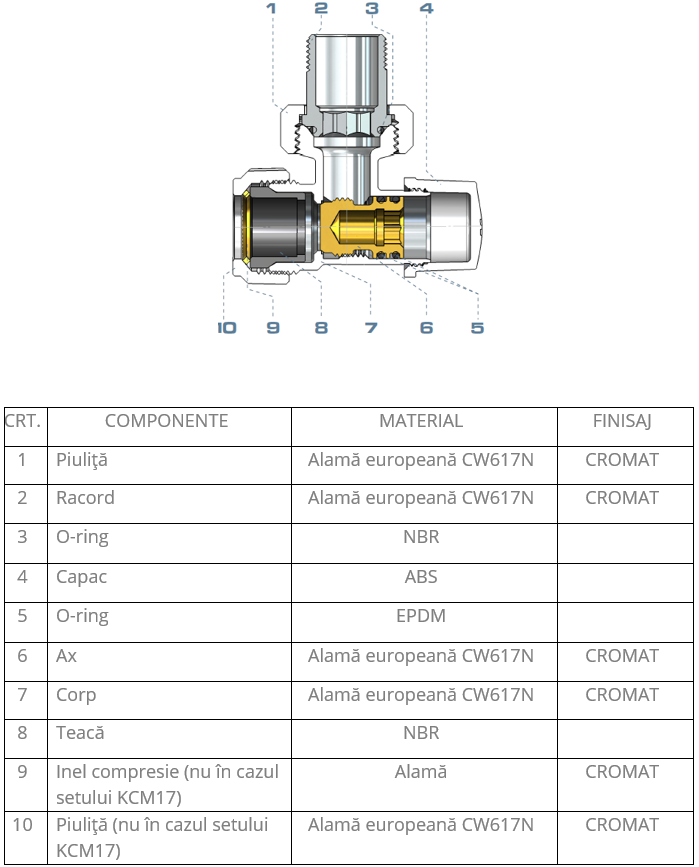 1 2 3 4

10 9 8 7 6 5

| CRT. | COMPONENTE | MATERIAL | FINISAJ |
|---|---|---|---|
| 1 | Piuliţă | Alamă europeană CW617N | CROMAT |
| 2 | Racord | Alamă europeană CW617N | CROMAT |
| 3 | O-ring | NBR | |
| 4 | Capac | ABS | |
| 5 | O-ring | EPDM | |
| 6 | Ax | Alamă europeană CW617N | CROMAT |
| 7 | Corp | Alamă europeană CW617N | CROMAT |
| 8 | Teacă | NBR | |
| 9 | Inel compresie (nu în cazul setului KCM17) | Alamă | CROMAT |
| 10 | Piuliţă (nu în cazul setului KCM17) | Alamă europeană CW617N | CROMAT |