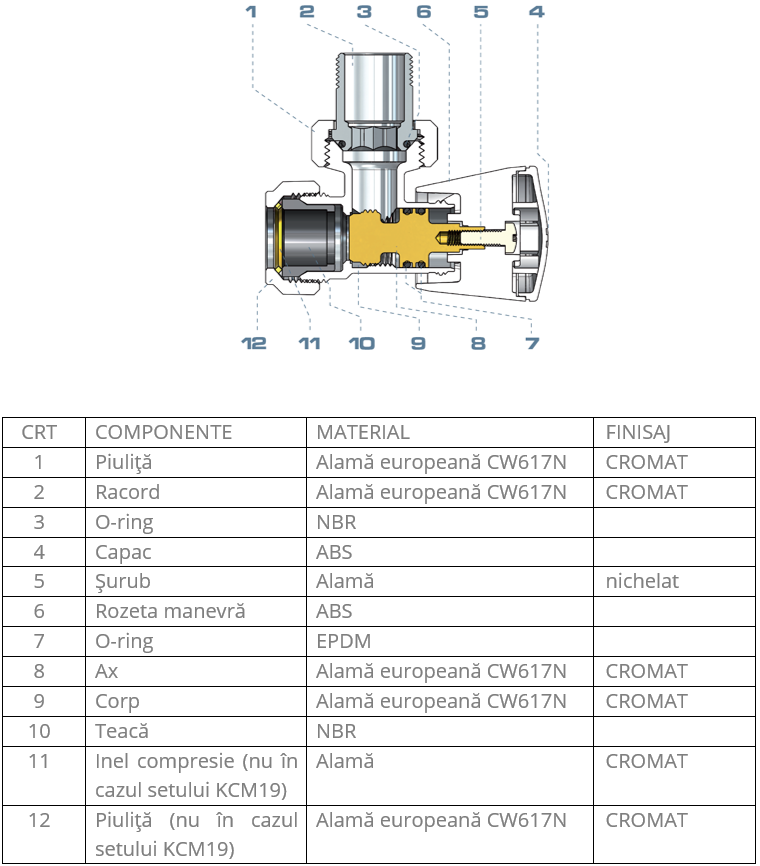 1 2 3 6 5 4

12 11 10 9 8 7

| CRT | COMPONENTE | MATERIAL | FINISAJ |
|---|---|---|---|
| 1 | Piuliţă | Alamă europeană CW617N | CROMAT |
| 2 | Racord | Alamă europeană CW617N | CROMAT |
| 3 | O-ring | NBR | |
| 4 | Capac | ABS | |
| 5 | Şurub | Alamă | nichelat |
| 6 | Rozeta manevră | ABS | |
| 7 | O-ring | EPDM | |
| 8 | Ax | Alamă europeană CW617N | CROMAT |
| 9 | Corp | Alamă europeană CW617N | CROMAT |
| 10 | Teacă | NBR | |
| 11 | Inel compresie (nu în cazul setului KCM19) | Alamă | CROMAT |
| 12 | Piuliţă (nu în cazul setului KCM19) | Alamă europeană CW617N | CROMAT |