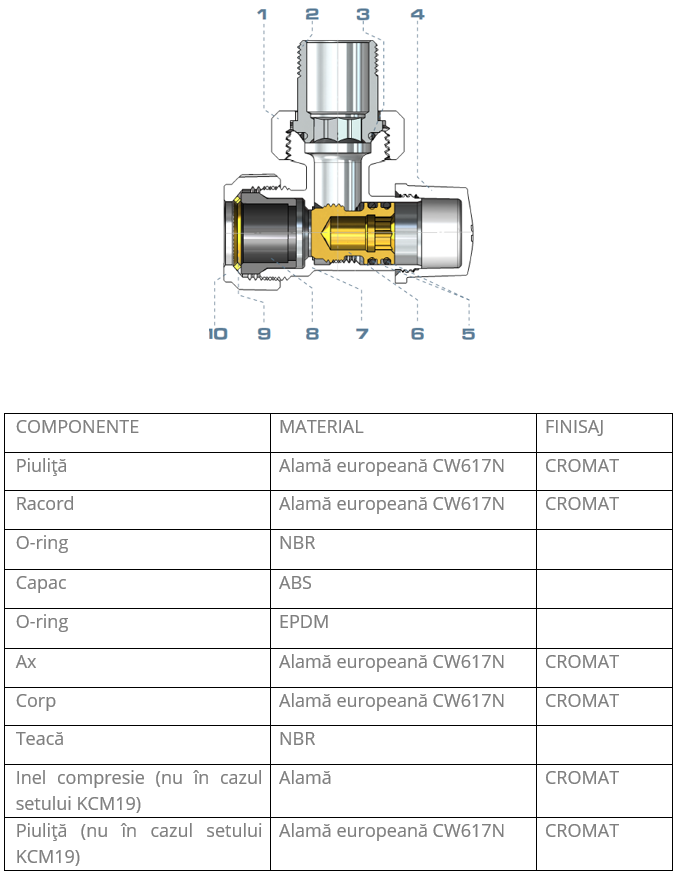 1 2 3 4

10 9 8 7 6 5

| COMPONENTE | MATERIAL | FINISAJ |
|---|---|---|
| Piuliţă | Alamă europeană CW617N | CROMAT |
| Racord | Alamă europeană CW617N | CROMAT |
| O-ring | NBR | |
| Capac | ABS | |
| O-ring | EPDM | |
| Ax | Alamă europeană CW617N | CROMAT |
| Corp | Alamă europeană CW617N | CROMAT |
| Teacă | NBR | |
| Inel compresie (nu în cazul setului KCM19) | Alamă | CROMAT |
| Piuliţă (nu în cazul setului KCM19) | Alamă europeană CW617N | CROMAT |