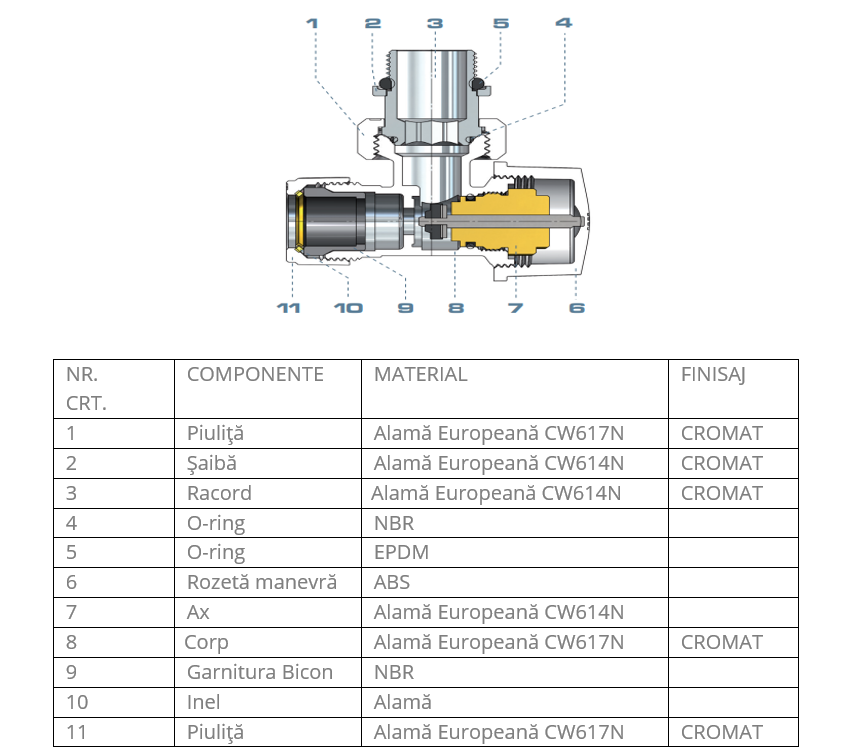 1 2 3 5 4

11 10 9 8 7 6

| NR. CRT. | COMPONENTE | MATERIAL | FINISAJ |
|---|---|---|---|
| 1 | Piuliţă | Alamă Europeană CW617N | CROMAT |
| 2 | Şaibă | Alamă Europeană CW614N | CROMAT |
| 3 | Racord | Alamă Europeană CW614N | CROMAT |
| 4 | O-ring | NBR | |
| 5 | O-ring | EPDM | |
| 6 | Rozetă manevră | ABS | |
| 7 | Ax | Alamă Europeană CW614N | |
| 8 | Corp | Alamă Europeană CW617N | CROMAT |
| 9 | Garnitura Bicon | NBR | |
| 10 | Inel | Alamă | |
| 11 | Piuliţă | Alamă Europeană CW617N | CROMAT |