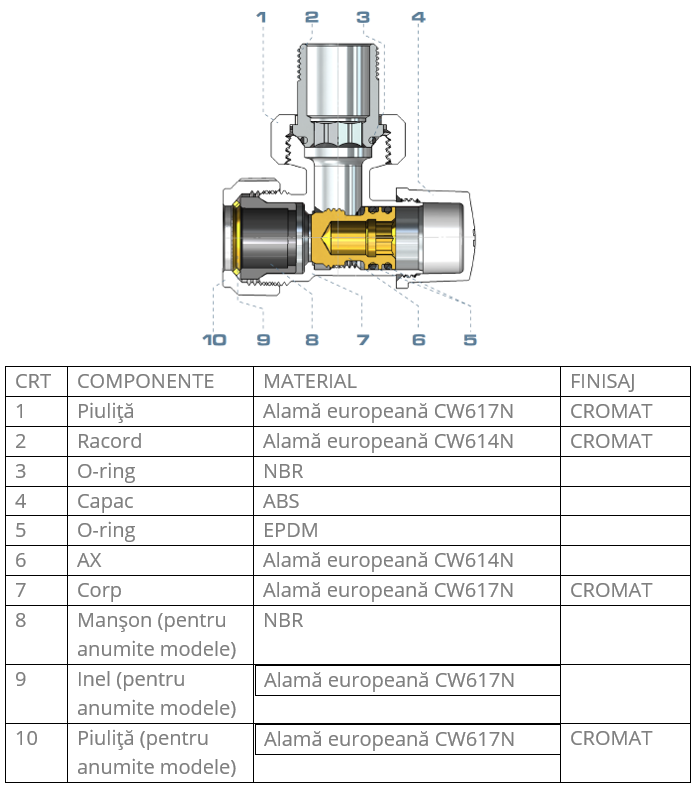 1 2 3 4

10 9 8 7 6 5

| CRT | COMPONENTE | MATERIAL | FINISAJ |
|---|---|---|---|
| 1 | Piuliţă | Alamă europeană CW617N | CROMAT |
| 2 | Racord | Alamă europeană CW614N | CROMAT |
| 3 | O-ring | NBR | |
| 4 | Capac | ABS | |
| 5 | O-ring | EPDM | |
| 6 | AX | Alamă europeană CW614N | |
| 7 | Corp | Alamă europeană CW617N | CROMAT |
| 8 | Manşon (pentru anumite modele) | NBR | |
| 9 | Inel (pentru anumite modele) | Alamă europeană CW617N | |
| 10 | Piuliţă (pentru anumite modele) | Alamă europeană CW617N | CROMAT |