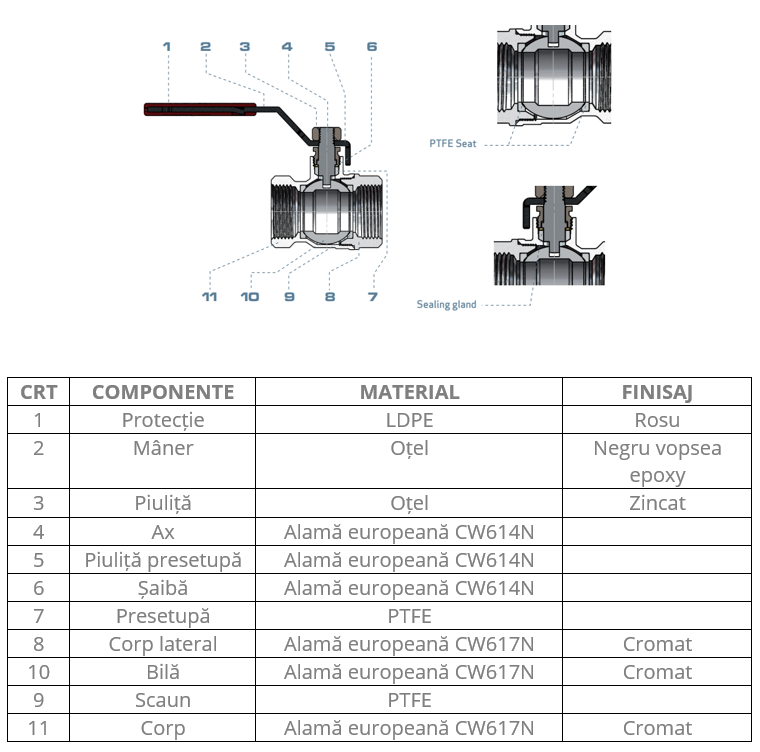 1 2 3 4 5 6

11 10 9 8 7

PTFE Seat

Sealing gland

| CRT | COMPONENTE | MATERIAL | FINISAJ |
|---|---|---|---|
| 1 | Protecție | LDPE | Rosu |
| 2 | Mâner | Oțel | Negru vopsea epoxy |
| 3 | Piuliță | Oțel | Zincat |
| 4 | Ax | Alamă europeană CW614N | |
| 5 | Piuliță presetupă | Alamă europeană CW614N | |
| 6 | Șaibă | Alamă europeană CW614N | |
| 7 | Presetupă | PTFE | |
| 8 | Corp lateral | Alamă europeană CW617N | Cromat |
| 10 | Bilă | Alamă europeană CW617N | Cromat |
| 9 | Scaun | PTFE | |
| 11 | Corp | Alamă europeană CW617N | Cromat |