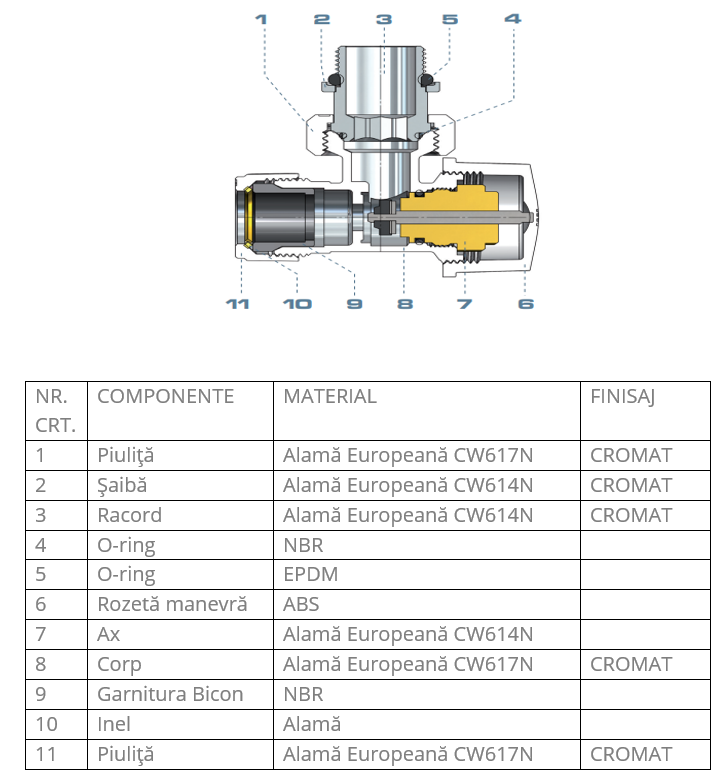 1 2 3 5 4

11 10 9 8 7 6

| NR. CRT. | COMPONENTE | MATERIAL | FINISAJ |
|---|---|---|---|
| 1 | Piuliţă | Alamă Europeană CW617N | CROMAT |
| 2 | Şaibă | Alamă Europeană CW614N | CROMAT |
| 3 | Racord | Alamă Europeană CW614N | CROMAT |
| 4 | O-ring | NBR | |
| 5 | O-ring | EPDM | |
| 6 | Rozetă manevră | ABS | |
| 7 | Ax | Alamă Europeană CW614N | |
| 8 | Corp | Alamă Europeană CW617N | CROMAT |
| 9 | Garnitura Bicon | NBR | |
| 10 | Inel | Alamă | |
| 11 | Piuliţă | Alamă Europeană CW617N | CROMAT |