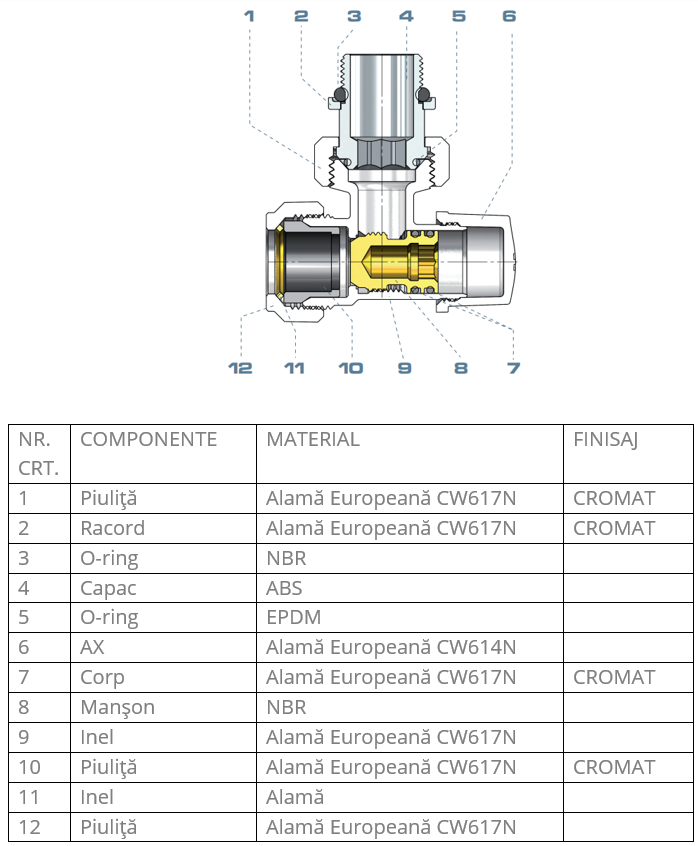 1 2 3 4 5 6

12 11 10 9 8 7

| NR. CRT. | COMPONENTE | MATERIAL | FINISAJ |
|---|---|---|---|
| 1 | Piuliţă | Alamă Europeană CW617N | CROMAT |
| 2 | Racord | Alamă Europeană CW617N | CROMAT |
| 3 | O-ring | NBR | |
| 4 | Capac | ABS | |
| 5 | O-ring | EPDM | |
| 6 | AX | Alamă Europeană CW614N | |
| 7 | Corp | Alamă Europeană CW617N | CROMAT |
| 8 | Manşon | NBR | |
| 9 | Inel | Alamă Europeană CW617N | |
| 10 | Piuliţă | Alamă Europeană CW617N | CROMAT |
| 11 | Inel | Alamă | |
| 12 | Piuliţă | Alamă Europeană CW617N | |