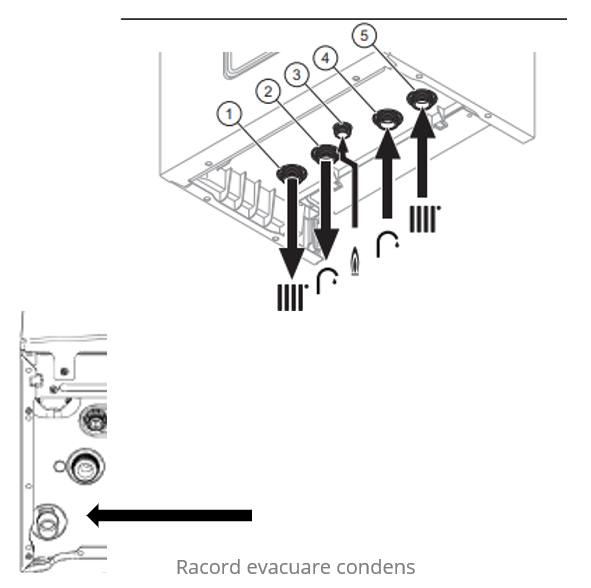 1
2
3
4
5

Racord evacuare condens