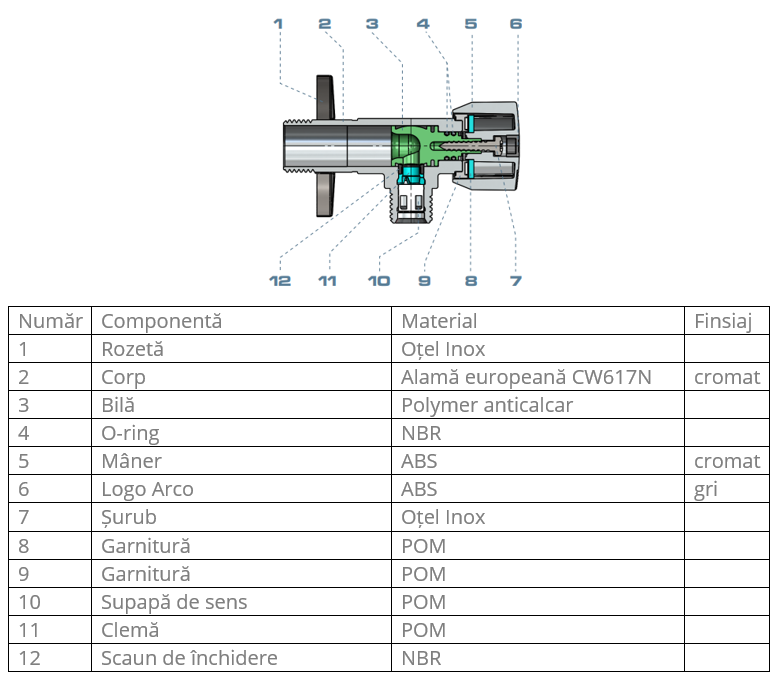 1 2 3 4 5 6

12 11 10 9 8 7

| Număr | Componentă | Material | Finsiaj |
|---|---|---|---|
| 1 | Rozetă | Oțel Inox | |
| 2 | Corp | Alamă europeană CW617N | cromat |
| 3 | Bilă | Polymer anticalcar | |
| 4 | O-ring | NBR | |
| 5 | Mâner | ABS | cromat |
| 6 | Logo Arco | ABS | gri |
| 7 | Șurub | Oțel Inox | |
| 8 | Garnitură | POM | |
| 9 | Garnitură | POM | |
| 10 | Supapă de sens | POM | |
| 11 | Clemă | POM | |
| 12 | Scaun de închidere | NBR | |