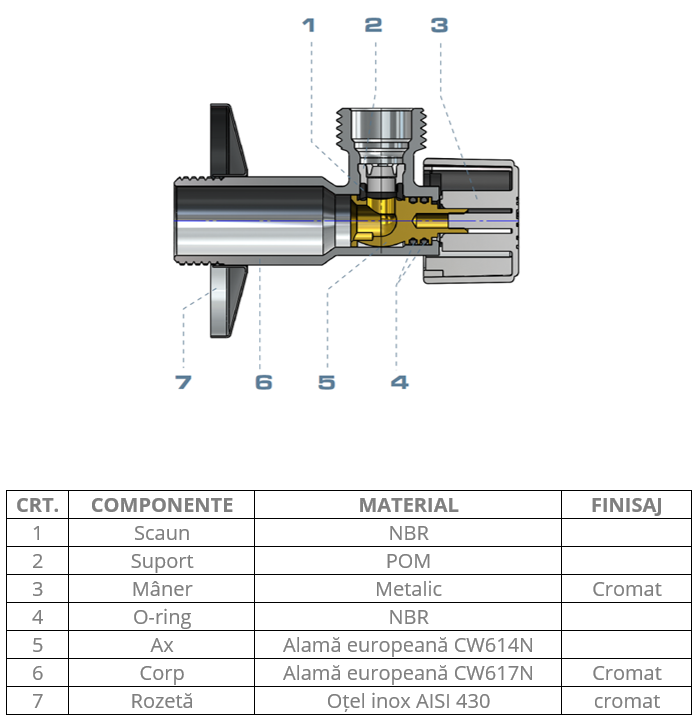 1 2 3

7 6 5 4

| CRT. | COMPONENTE | MATERIAL | FINISAJ |
|---|---|---|---|
| 1 | Scaun | NBR | |
| 2 | Suport | POM | |
| 3 | Mâner | Metalic | Cromat |
| 4 | O-ring | NBR | |
| 5 | Ax | Alamă europeană CW614N | |
| 6 | Corp | Alamă europeană CW617N | Cromat |
| 7 | Rozetă | Oțel inox AISI 430 | cromat |