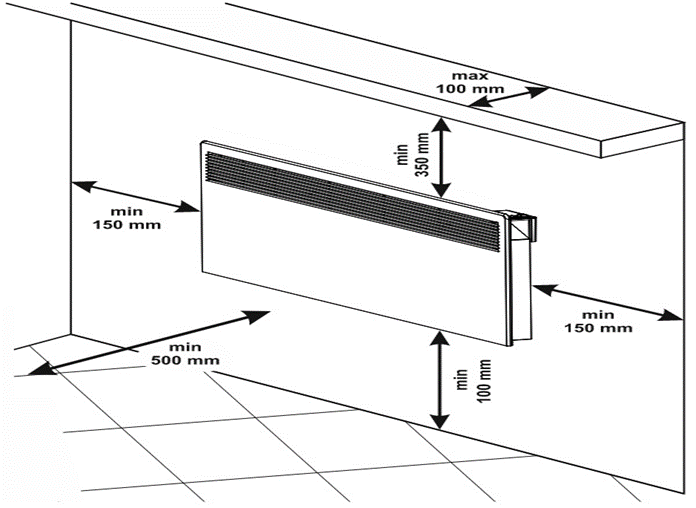 max
100 mm

min
350 mm

min
150 mm

min
150 mm

min
500 mm

min
100 mm