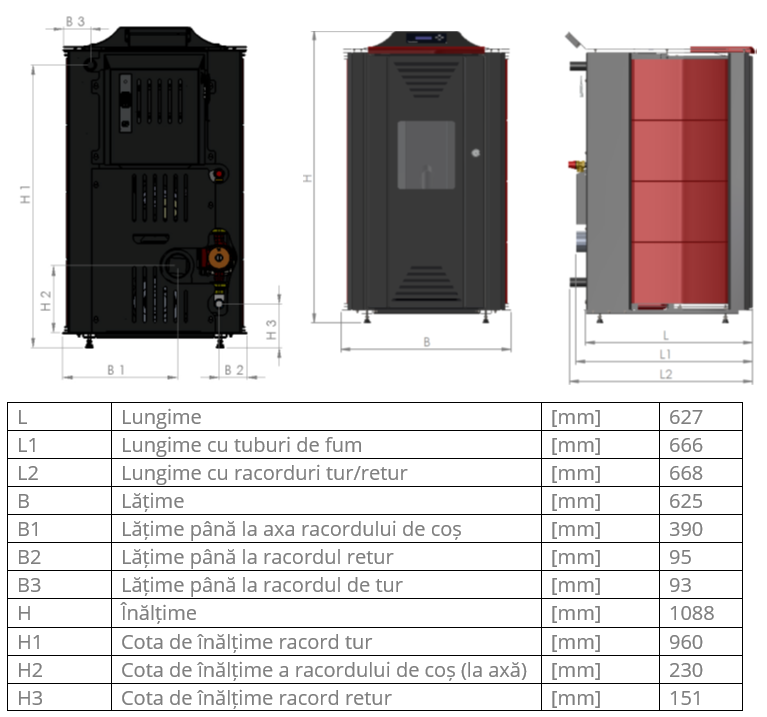 B 3

H 1

H 2

H 3

B 1

B 2

H

B

L

L1

L2

| L | Lungime | [mm] | 627 |
|---|---|---|---|
| L1 | Lungime cu tuburi de fum | [mm] | 666 |
| L2 | Lungime cu racorduri tur/retur | [mm] | 668 |
| B | Lățime | [mm] | 625 |
| B1 | Lățime până la axa racordului de coș | [mm] | 390 |
| B2 | Lățime până la racordul retur | [mm] | 95 |
| B3 | Lățime până la racordul de tur | [mm] | 93 |
| H | Înălțime | [mm] | 1088 |
| H1 | Cota de înălțime racord tur | [mm] | 960 |
| H2 | Cota de înălțime a racordului de coș (la axă) | [mm] | 230 |
| H3 | Cota de înălțime racord retur | [mm] | 151 |