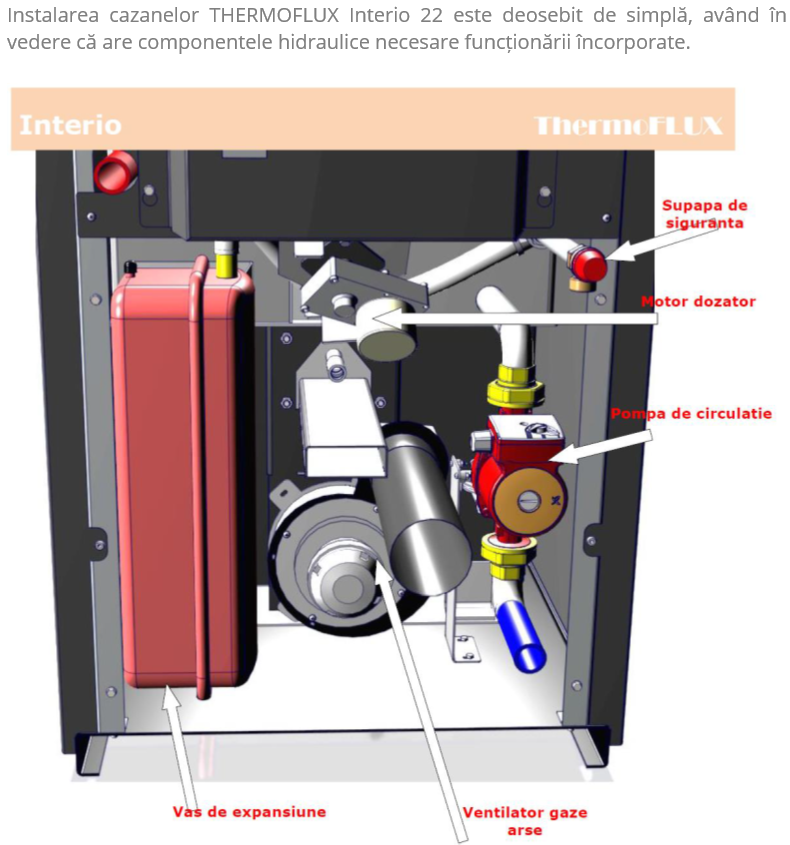 Instalarea cazanelor THERMOFLUX Interio 22 este deosebit de simplă, având în vedere că are componentele hidraulice necesare funcționării încorporate.

Interio

ThermoFLUX

Supapa de siguranta

Motor dozator

Pompa de circulatie

Vas de expansiune

Ventilator gaze arse